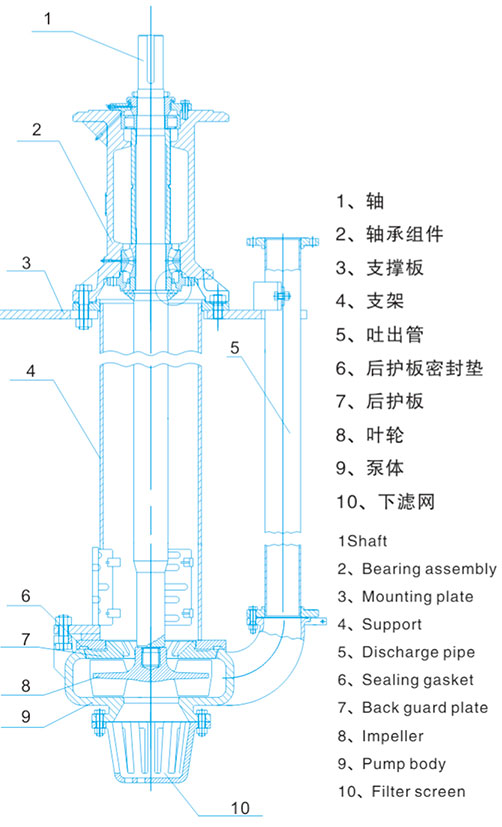 1
2
3
4
5
6
7
8
9
10

1、轴
2、轴承组件
3、支撑板
4、支架
5、吐出管
6、后护板密封垫
7、后护板
8、叶轮
9、泵体
10、下滤网

1Shaft
2、Bearing assembly
3、Mounting plate
4、Support
5、Discharge pipe
6、Sealing gasket
7、Back guard plate
8、Impeller
9、Pump body
10、Filter screen