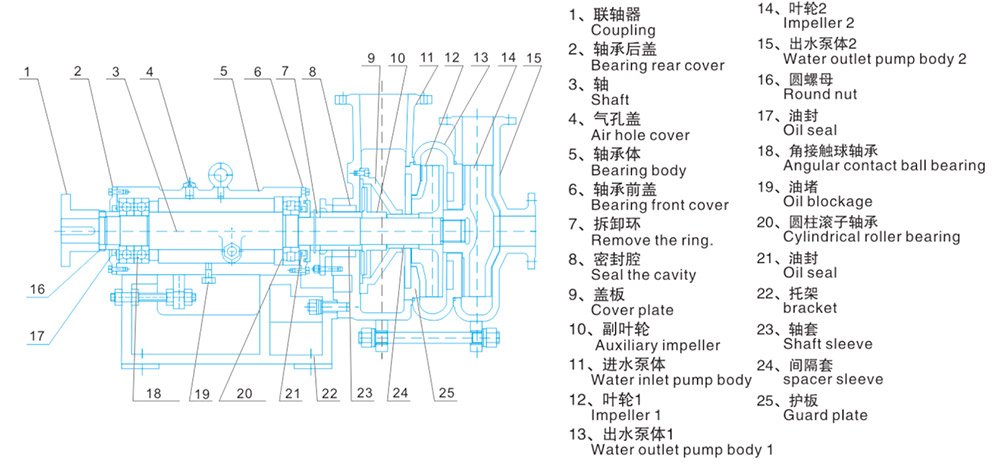 1 2 3 4 5 6 7 8 9 10 11 12 13 14 15

16

17

18 19 20 21 22 23 24 25

1、联轴器
Coupling
2、轴承后盖
Bearing rear cover
3、轴
Shaft
4、气孔盖
Air hole cover
5、轴承体
Bearing body
6、轴承前盖
Bearing front cover
7、拆卸环
Remove the ring.
8、密封腔
Seal the cavity
9、盖板
Cover plate
10、副叶轮
Auxiliary impeller
11、进水泵体
Water inlet pump body
12、叶轮1
Impeller 1
13、出水泵体1
Water outlet pump body 1

14、叶轮2
Impeller 2
15、出水泵体2
Water outlet pump body 2
16、圆螺母
Round nut
17、油封
Oil seal
18、角接触球轴承
Angular contact ball bearing
19、油堵
Oil blockage
20、圆柱滚子轴承
Cylindrical roller bearing
21、油封
Oil seal
22、托架
bracket
23、轴套
Shaft sleeve
24、间隔套
spacer sleeve
25、护板
Guard plate