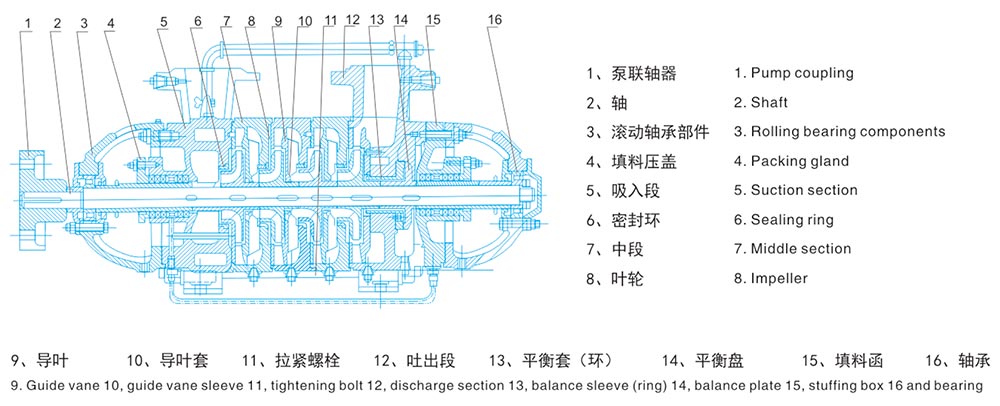 1 2 3 4 5 6 7 8 9 10 11 12 13 14 15 16

1、泵联轴器
2、轴
3、滚动轴承部件
4、填料压盖
5、吸入段
6、密封环
7、中段
8、叶轮

1. Pump coupling
2. Shaft
3. Rolling bearing components
4. Packing gland
5. Suction section
6. Sealing ring
7. Middle section
8. Impeller

9、导叶 10、导叶套 11、拉紧螺栓 12、吐出段 13、平衡套（环） 14、平衡盘 15、填料函 16、轴承

9. Guide vane 10, guide vane sleeve 11, tightening bolt 12, discharge section 13, balance sleeve (ring) 14, balance plate 15, stuffing box 16 and bearing